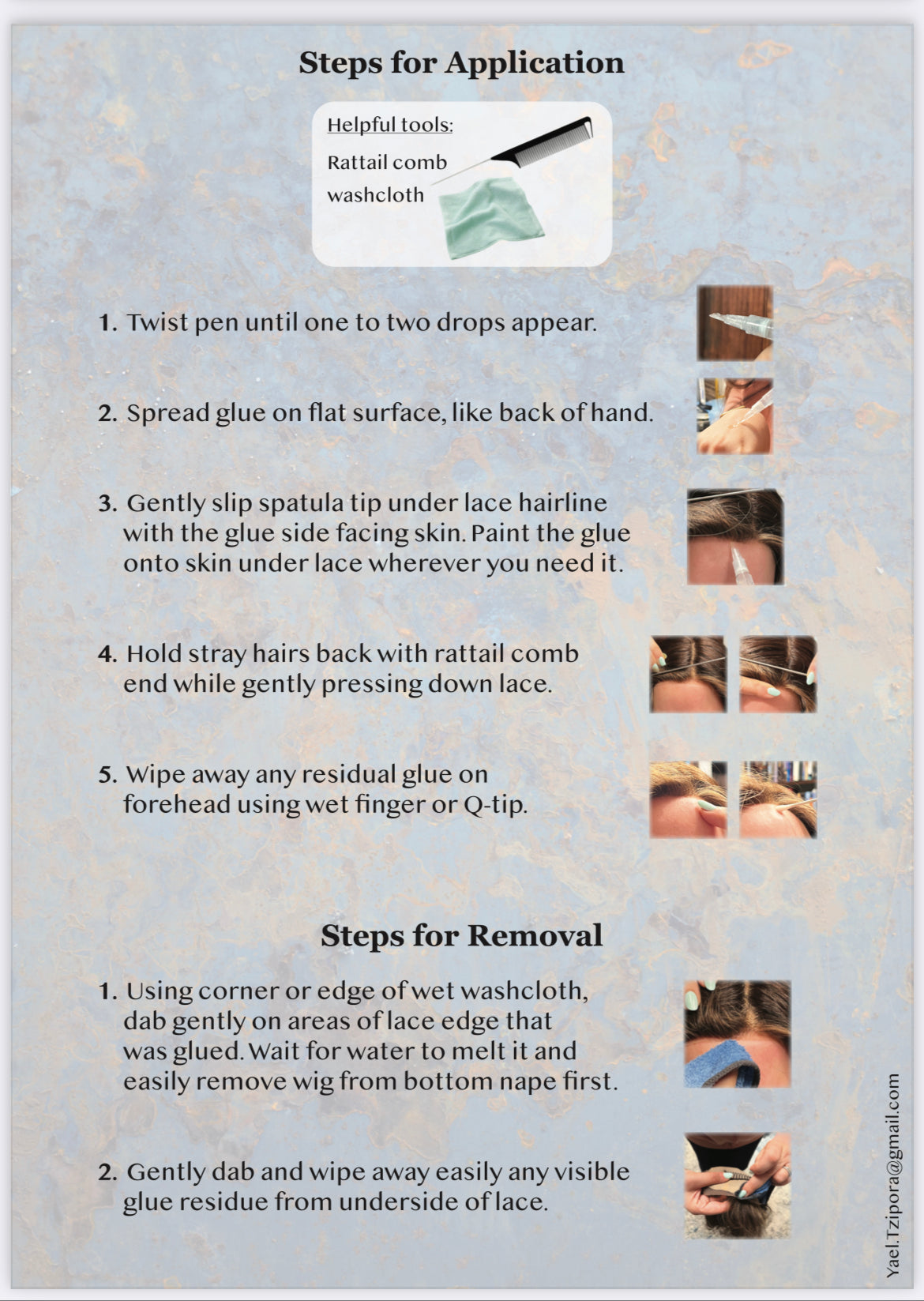 Steps for Application

Helpful tools:
Rattail comb
washcloth

1. Twist pen until one to two drops appear.

2. Spread glue on flat surface, like back of hand.

3. Gently slip spatula tip under lace hairline with the glue side facing skin. Paint the glue onto skin under lace wherever you need it.

4. Hold stray hairs back with rattail comb end while gently pressing down lace.

5. Wipe away any residual glue on forehead using wet finger or Q-tip.

Steps for Removal

1. Using corner or edge of wet washcloth, dab gently on areas of lace edge that was glued. Wait for water to melt it and easily remove wig from bottom nape first.

2. Gently dab and wipe away easily any visible glue residue from underside of lace.

Yael.Tzipora@gmail.com